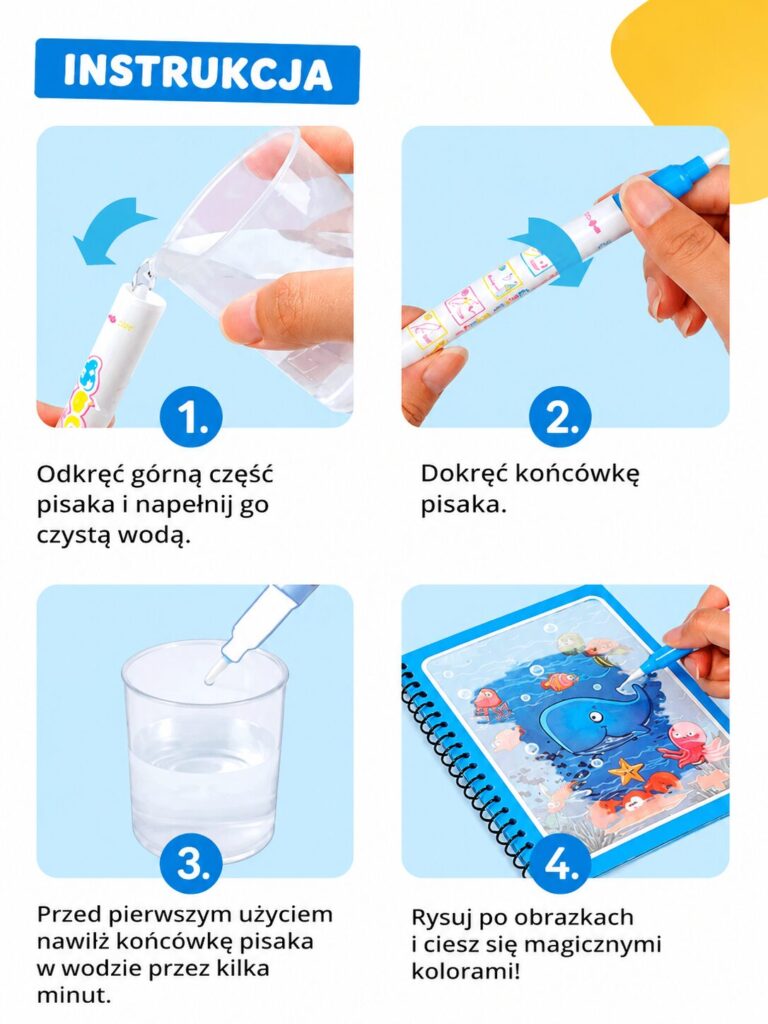 INSTRUKCJA

1.

Odkręć górną część pisaka i napełnij go czystą wodą.

2.

Dokręć końcówkę pisaka.

3.

Przed pierwszym użyciem nawilż końcówkę pisaka w wodzie przez kilka minut.

4.

Rysuj po obrazkach i ciesz się magicznymi kolorami!